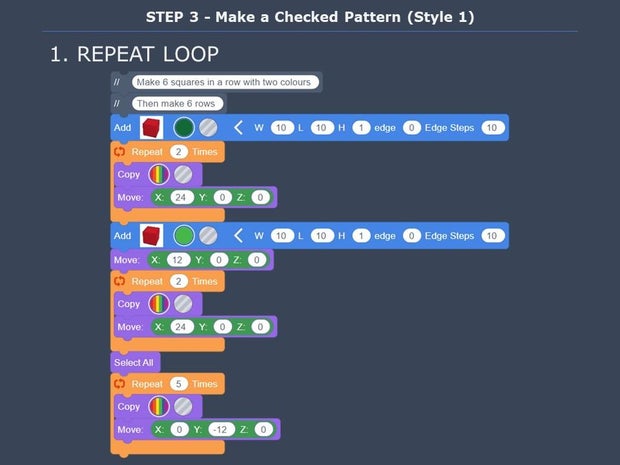 STEP 3 - Make a Checked Pattern (Style 1)

1. REPEAT LOOP

// Make 6 squares in a row with two colours

// Then make 6 rows

Add W 10 L 10 H 1 edge 0 Edge Steps 10

Repeat 2 Times

Copy

Move: X: 24 Y: 0 Z: 0

Add W 10 L 10 H 1 edge 0 Edge Steps 10

Move: X: 12 Y: 0 Z: 0

Repeat 2 Times

Copy

Move: X: 24 Y: 0 Z: 0

Select All

Repeat 5 Times

Copy

Move: X: 0 Y: -12 Z: 0