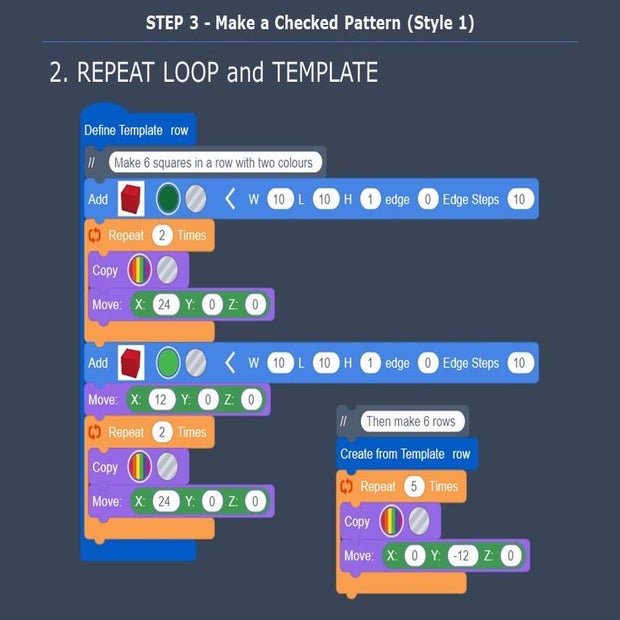 STEP 3 - Make a Checked Pattern (Style 1)

2. REPEAT LOOP and TEMPLATE

Define Template row

// Make 6 squares in a row with two colours

Add < W 10 L 10 H 1 edge 0 Edge Steps 10

Repeat 2 Times

Copy

Move: X: 24 Y: 0 Z: 0

Add < W 10 L 10 H 1 edge 0 Edge Steps 10

Move: X: 12 Y: 0 Z: 0

Repeat 2 Times

Copy

Move: X: 24 Y: 0 Z: 0

// Then make 6 rows

Create from Template row

Repeat 5 Times

Copy

Move: X: 0 Y: -12 Z: 0